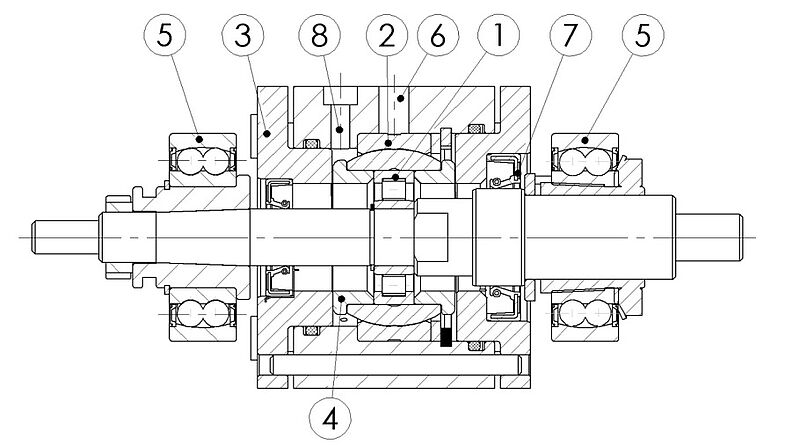 5 3 8 2 6 1 7 5

4